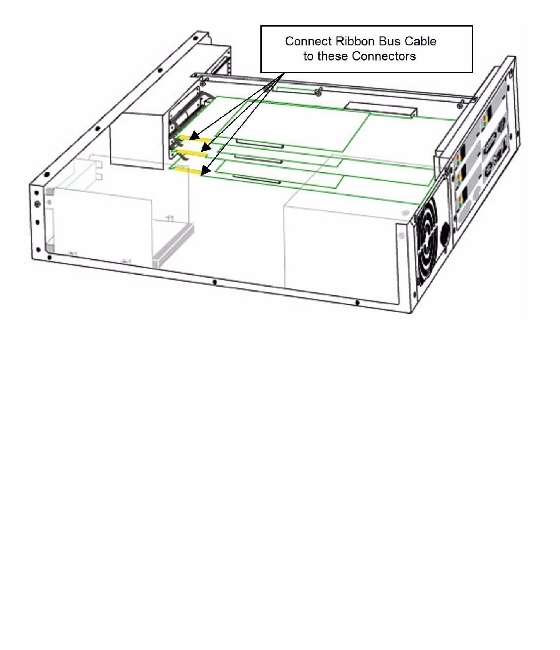 Connect Ribbon Bus Cable to these Connectors